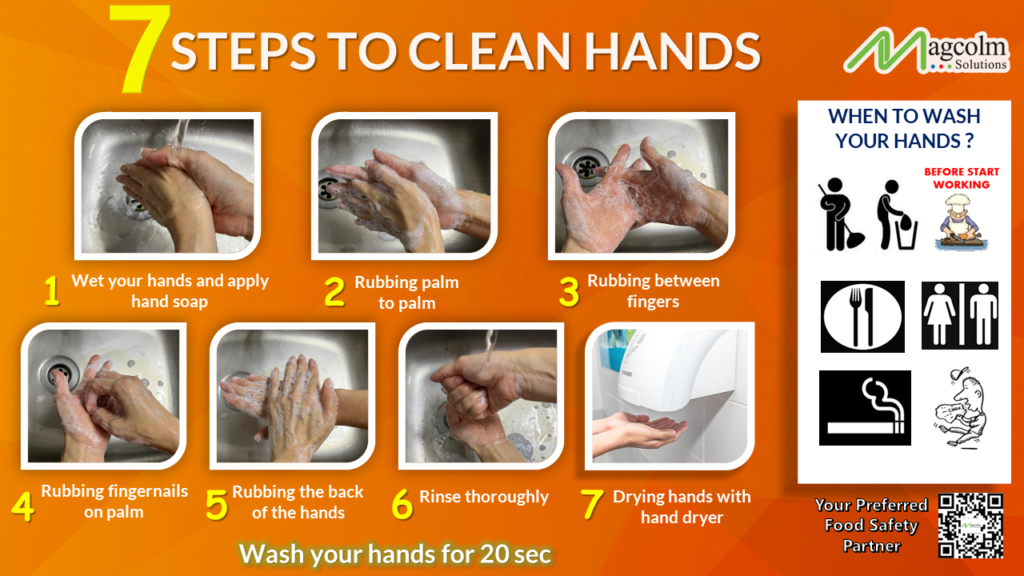 7 STEPS TO CLEAN HANDS

Magcolm Solutions

1 Wet your hands and apply hand soap

2 Rubbing palm to palm

3 Rubbing between fingers

4 Rubbing fingernails on palm

5 Rubbing the back of the hands

6 Rinse thoroughly

7 Drying hands with hand dryer

Wash your hands for 20 sec

WHEN TO WASH YOUR HANDS ?

BEFORE START WORKING

Your Preferred Food Safety Partner